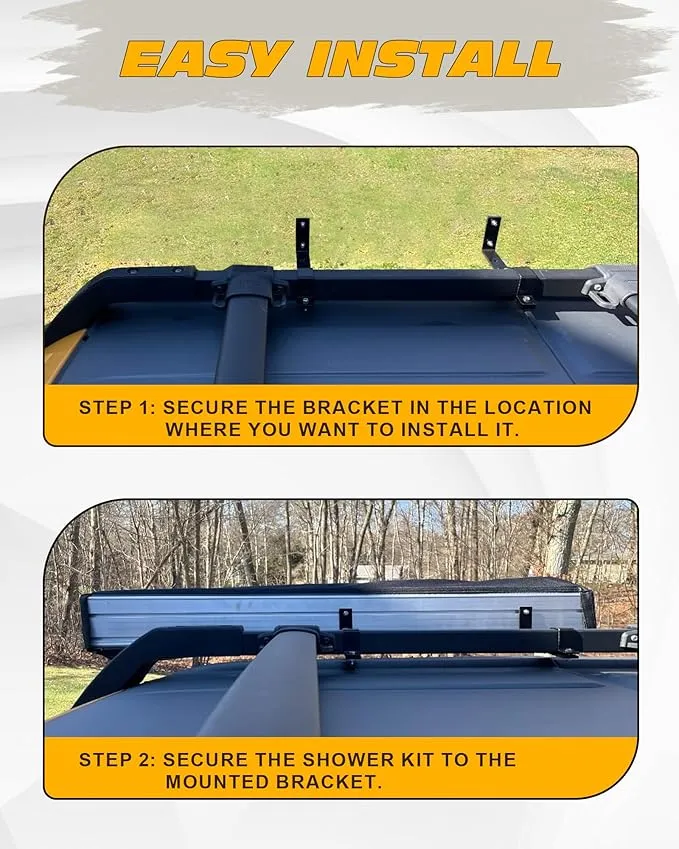 EASY INSTALL

STEP 1: SECURE THE BRACKET IN THE LOCATION WHERE YOU WANT TO INSTALL IT.

STEP 2: SECURE THE SHOWER KIT TO THE MOUNTED BRACKET.